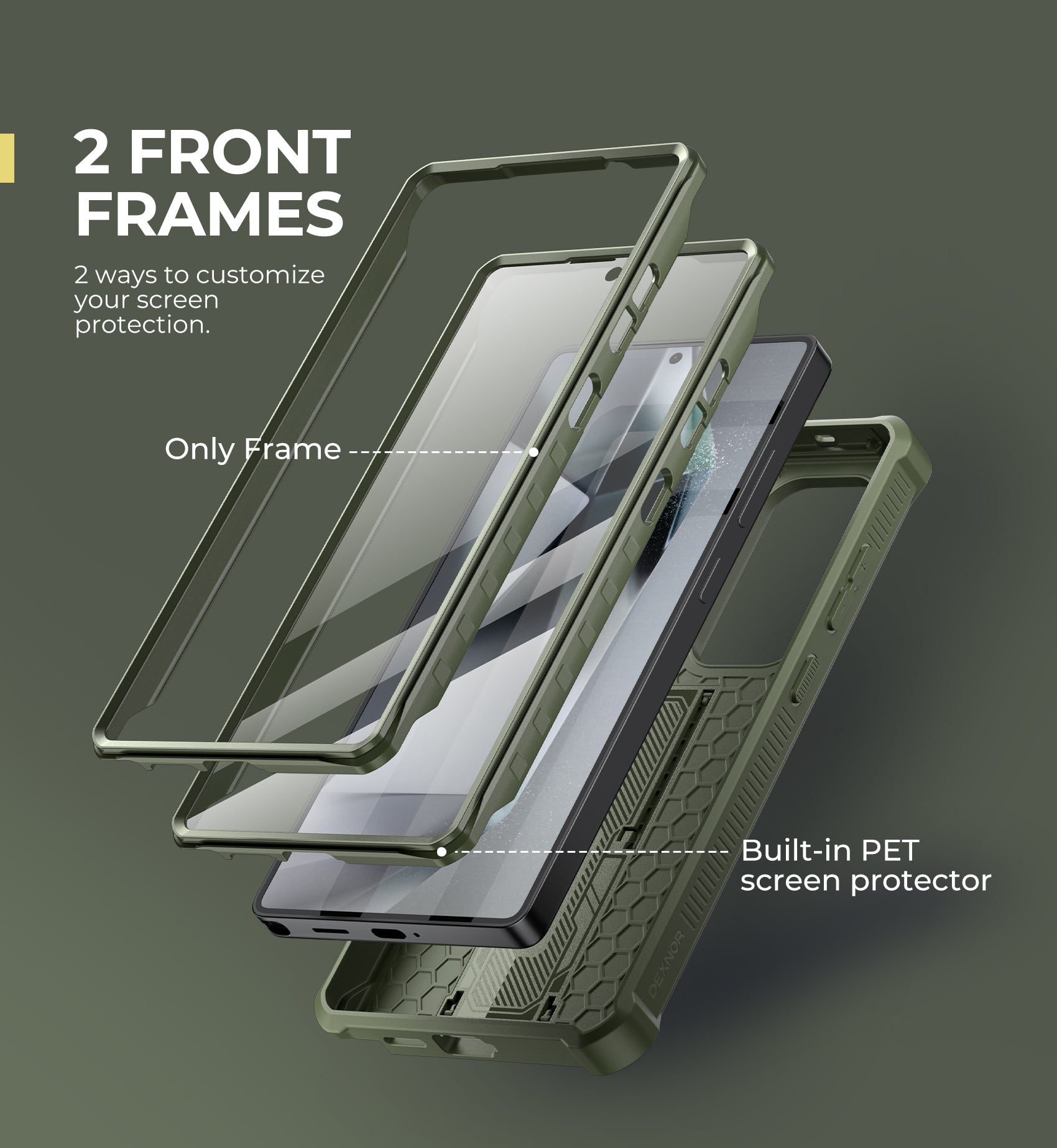 2 FRONT FRAMES

2 ways to customize your screen protection.

Only Frame

Built-in PET screen protector

DEXNOR