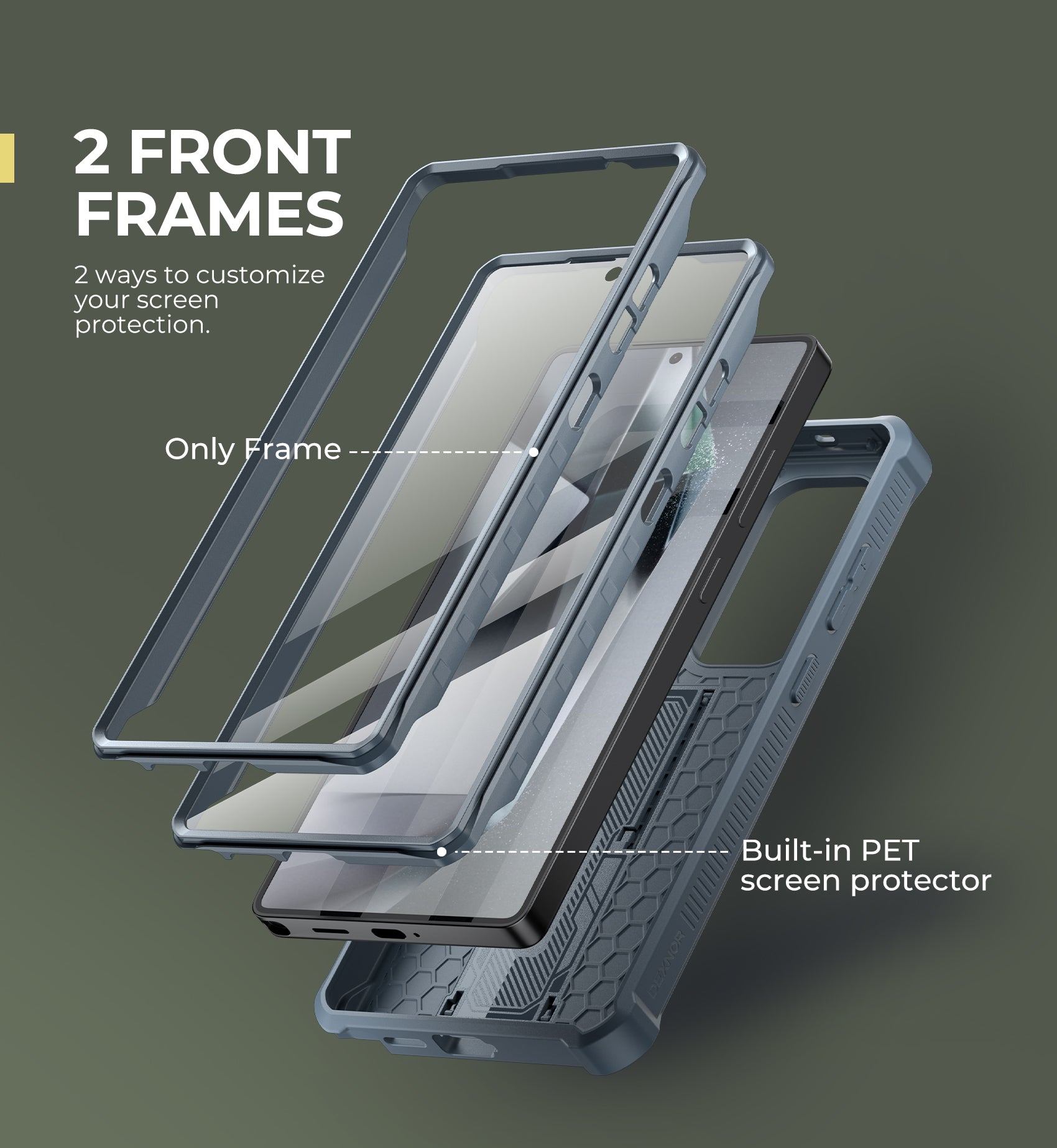 2 FRONT FRAMES

2 ways to customize your screen protection.

Only Frame

Built-in PET screen protector

DEXNOR